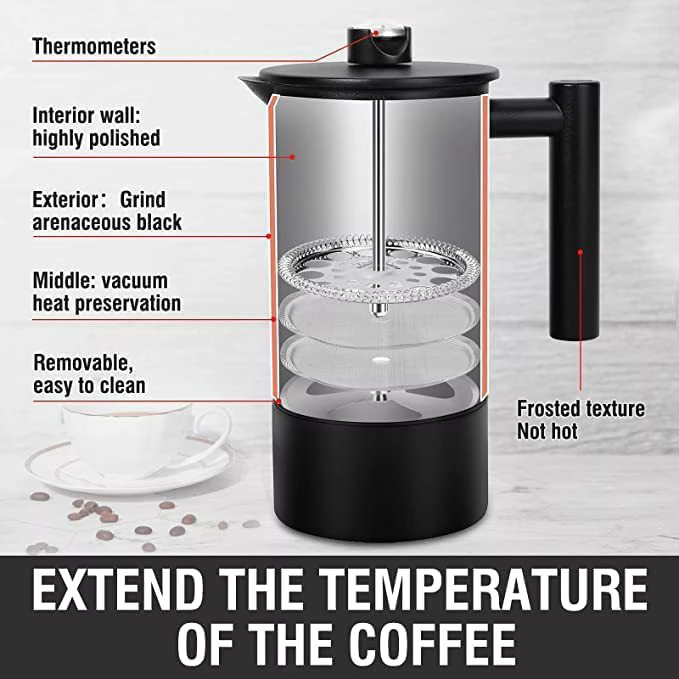 Thermometers

Interior wall: highly polished

Exterior: Grind arenaceous black

Middle: vacuum heat preservation

Removable, easy to clean

Frosted texture Not hot

EXTEND THE TEMPERATURE OF THE COFFEE